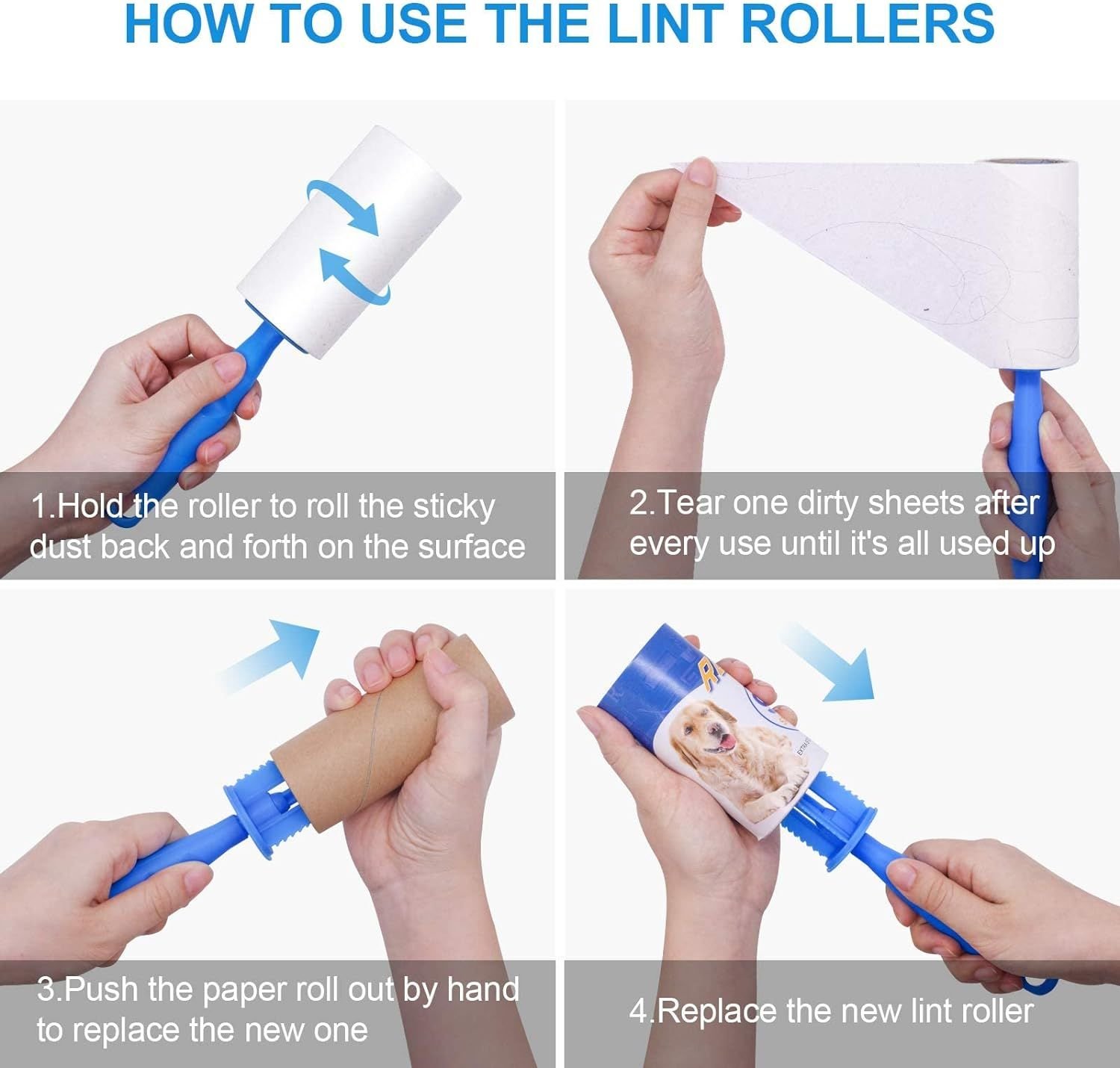 HOW TO USE THE LINT ROLLERS

1.Hold the roller to roll the sticky dust back and forth on the surface

2.Tear one dirty sheets after every use until it's all used up

3.Push the paper roll out by hand to replace the new one

4.Replace the new lint roller